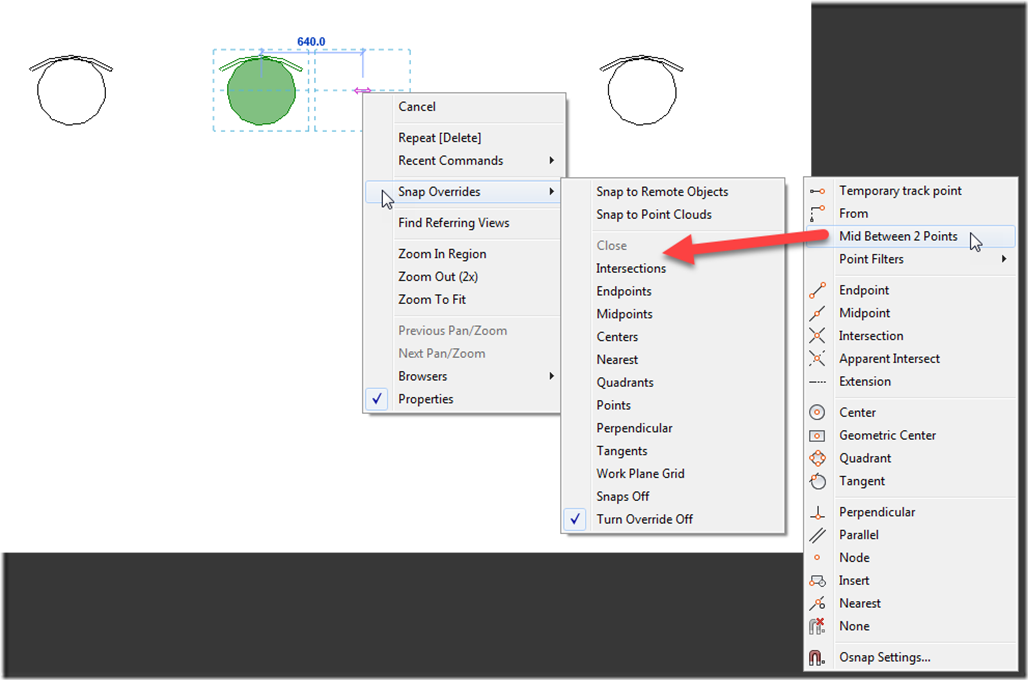 640.0

Cancel
Repeat [Delete]
Recent Commands
Snap Overrides
Find Referring Views
Zoom In Region
Zoom Out (2x)
Zoom To Fit
Previous Pan/Zoom
Next Pan/Zoom
Browsers
Properties

Snap to Remote Objects
Snap to Point Clouds
Close
Intersections
Endpoints
Midpoints
Centers
Nearest
Quadrants
Points
Perpendicular
Tangents
Work Plane Grid
Snaps Off
Turn Override Off

Temporary track point
From
Mid Between 2 Points
Point Filters
Endpoint
Midpoint
Intersection
Apparent Intersect
Extension
Center
Geometric Center
Quadrant
Tangent
Perpendicular
Parallel
Node
Insert
Nearest
None
Osnap Settings...